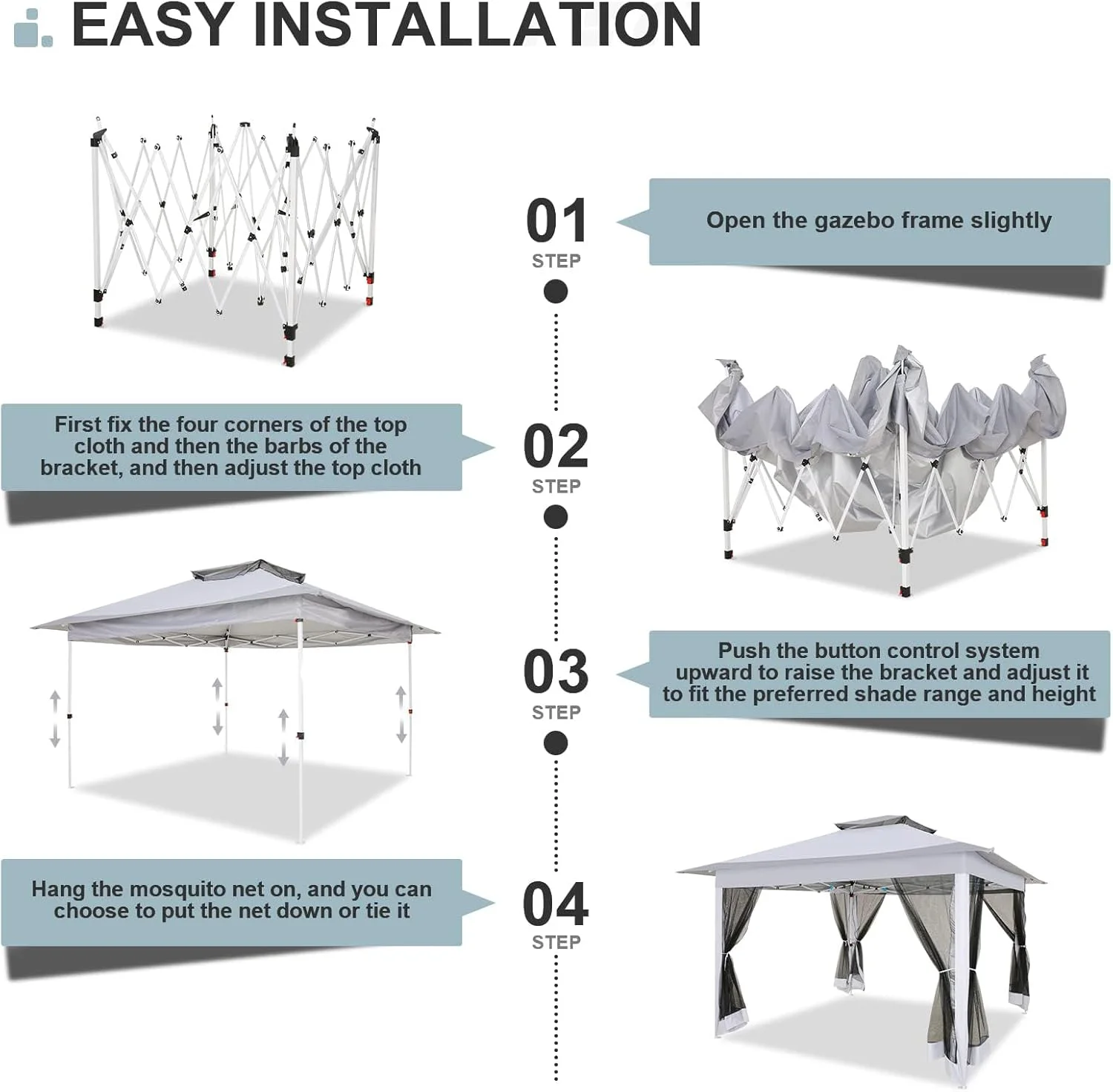 EASY INSTALLATION

01
STEP

Open the gazebo frame slightly

First fix the four corners of the top cloth and then the barbs of the bracket, and then adjust the top cloth

02
STEP

03
STEP

Push the button control system upward to raise the bracket and adjust it to fit the preferred shade range and height

Hang the mosquito net on, and you can choose to put the net down or tie it

04
STEP