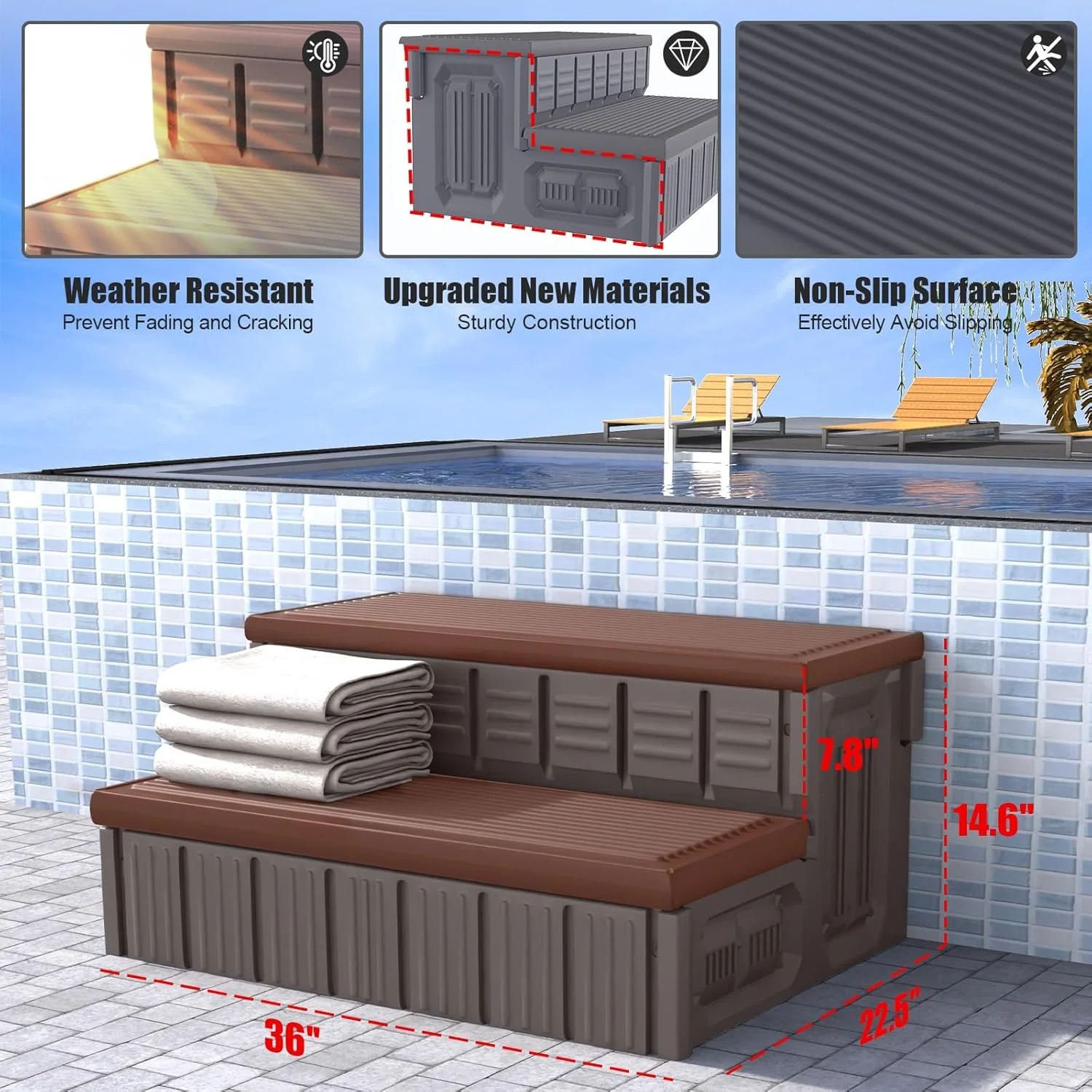 Weather Resistant
Prevent Fading and Cracking

Upgraded New Materials
Sturdy Construction

Non-Slip Surface
Effectively Avoid Slipping

7.8"

14.6"

36"

22.5"